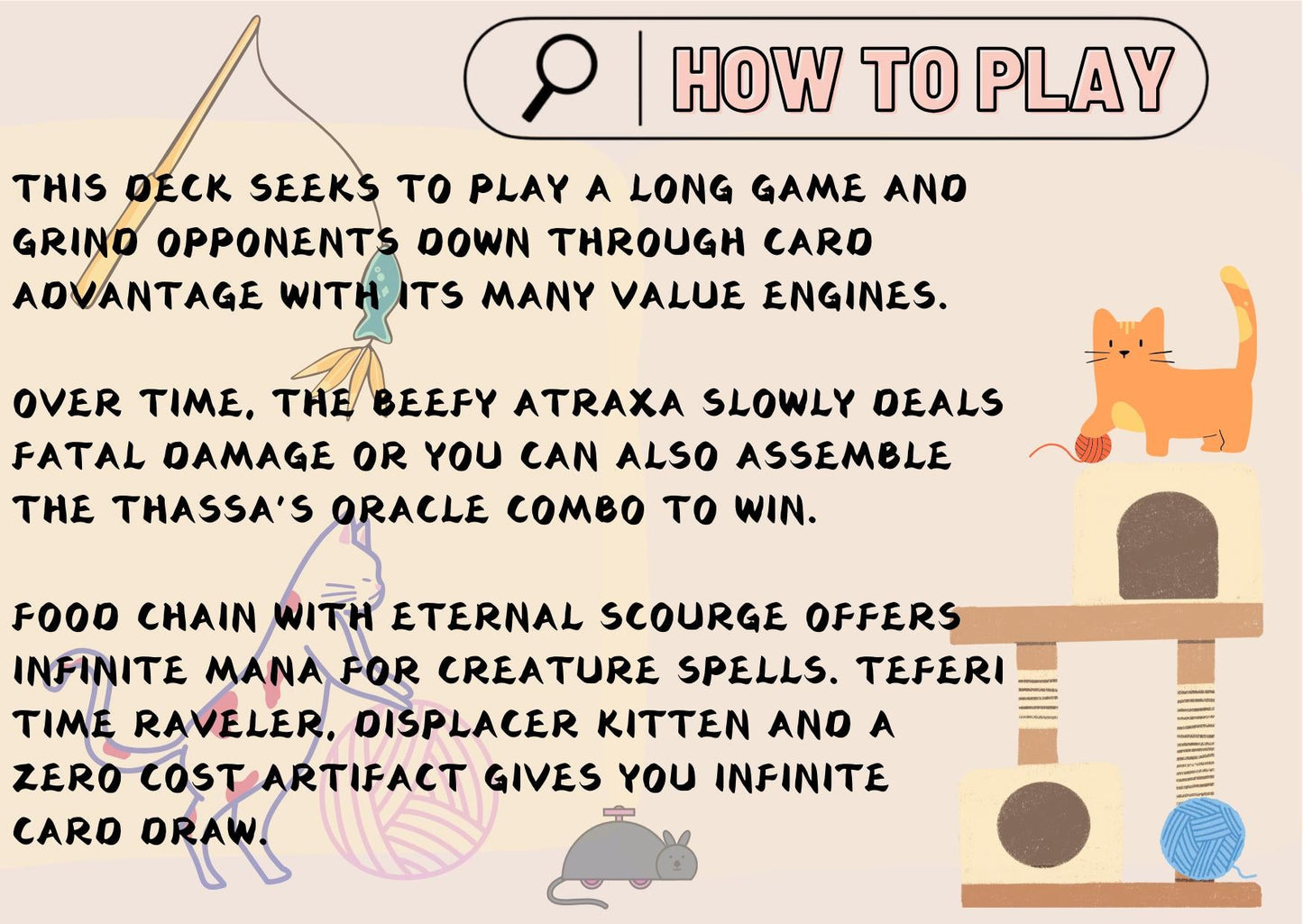 HOW TO PLAY

THIS DECK SEEKS TO PLAY A LONG GAME AND GRIND OPPONENTS DOWN THROUGH CARD ADVANTAGE WITH ITS MANY VALUE ENGINES.

OVER TIME, THE BEEFY ATRAXA SLOWLY DEALS FATAL DAMAGE OR YOU CAN ALSO ASSEMBLE THE THASSA'S ORACLE COMBO TO WIN.

FOOD CHAIN WITH ETERNAL SCOURGE OFFERS INFINITE MANA FOR CREATURE SPELLS. TEFERI TIME RAVELER, DISPLACER KITTEN AND A ZERO COST ARTIFACT GIVES YOU INFINITE CARD DRAW.